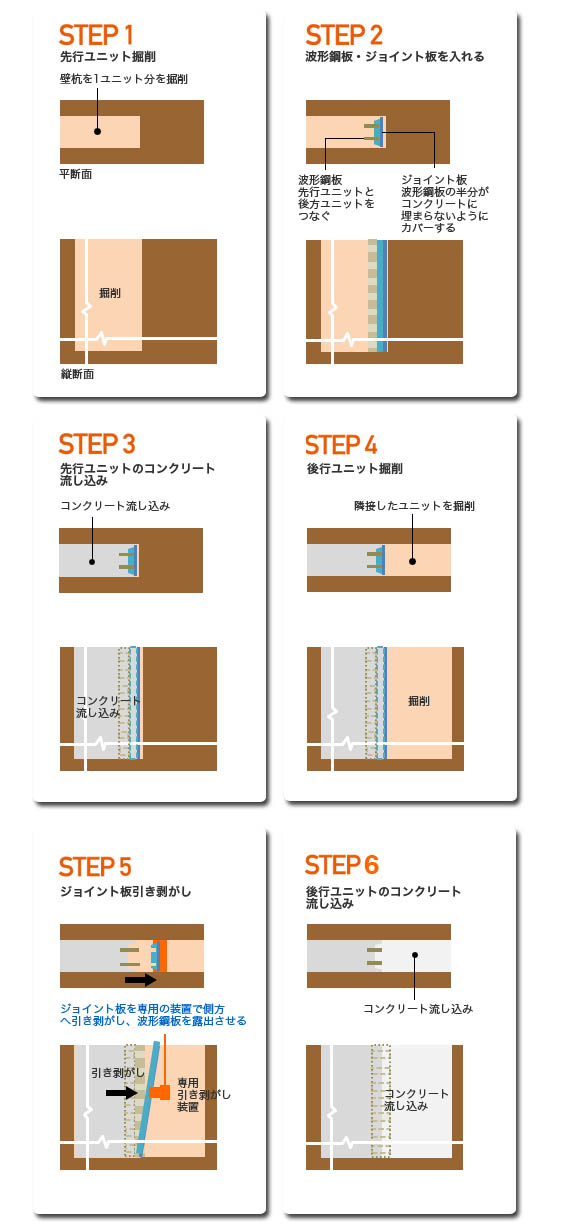 STEP 1
先行ユニット掘削

壁杭を1ユニット分を掘削

平断面

掘削

縦断面

STEP 2
波形鋼板・ジョイント板を入れる

波形鋼板
先行ユニットと後方ユニットをつなぐ

ジョイント板
波形鋼板の半分がコンクリートに埋まらないようにカバーする

STEP 3
先行ユニットのコンクリート流し込み

コンクリート流し込み

コンクリート流し込み

STEP 4
後行ユニット掘削

隣接したユニットを掘削

掘削

STEP 5
ジョイント板引き剥がし

ジョイント板を専用の装置で側方へ引き剥がし、波形鋼板を露出させる

引き剥がし

専用引き剥がし装置

STEP 6
後行ユニットのコンクリート流し込み

コンクリート流し込み

コンクリート流し込み