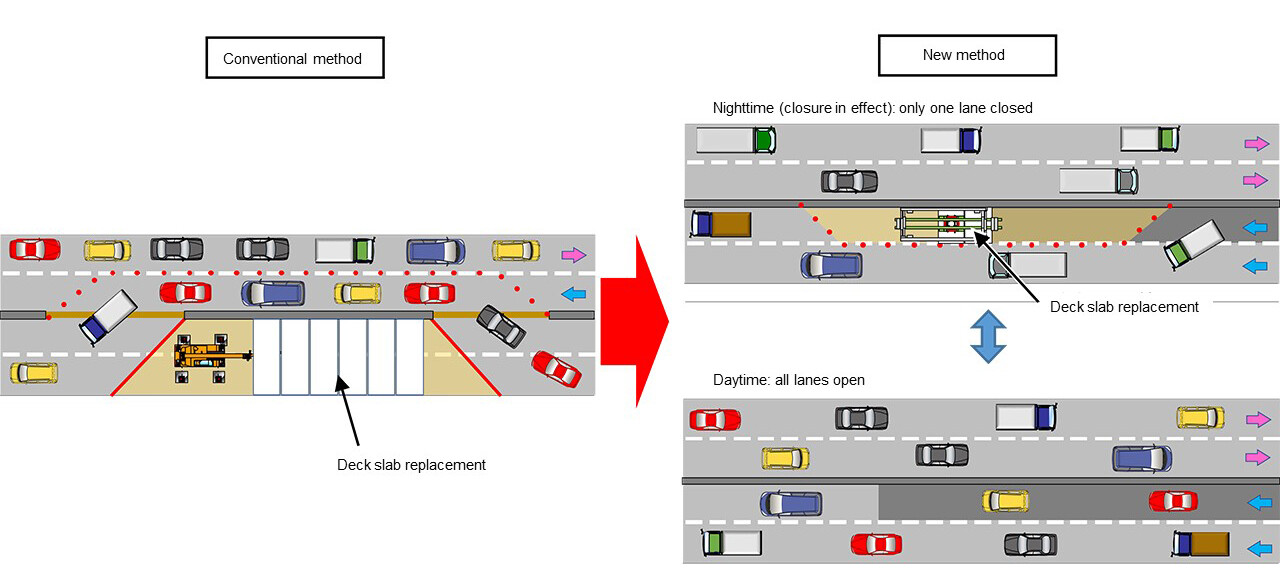 Conventional method

Deck slab replacement

New method

Nighttime (closure in effect): only one lane closed

Deck slab replacement

Daytime: all lanes open